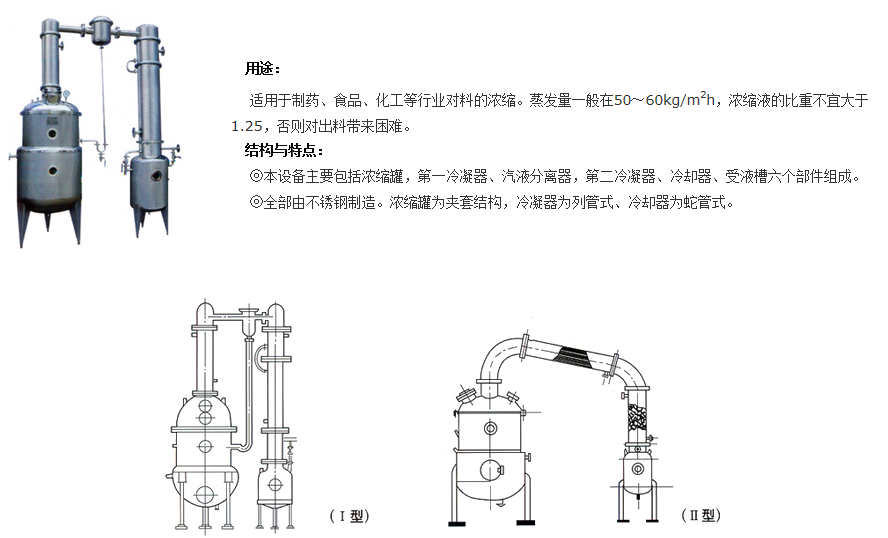 用途：

适用于制药、食品、化工等行业对料的浓缩。蒸发量一般在50～60kg/m$^2$h，浓缩液的比重不宜大于1.25，否则对出料带来困难。

结构与特点：

◎本设备主要包括浓缩罐，第一冷凝器、汽液分离器，第二冷凝器、冷却器、受液槽六个部件组成。

◎全部由不锈钢制造。浓缩罐为夹套结构，冷凝器为列管式、冷却器为蛇管式。

（Ⅰ型）

（Ⅱ型）